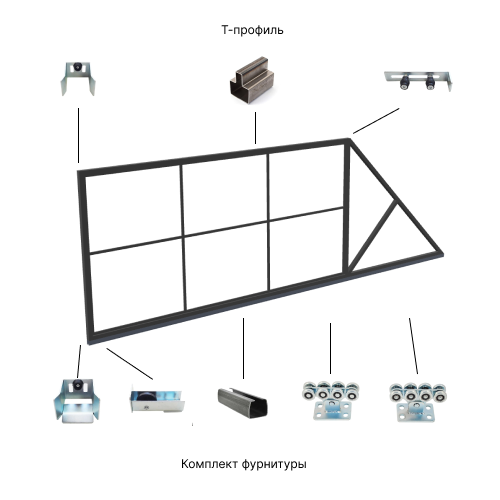 Т-профиль

Комплект фурнитуры